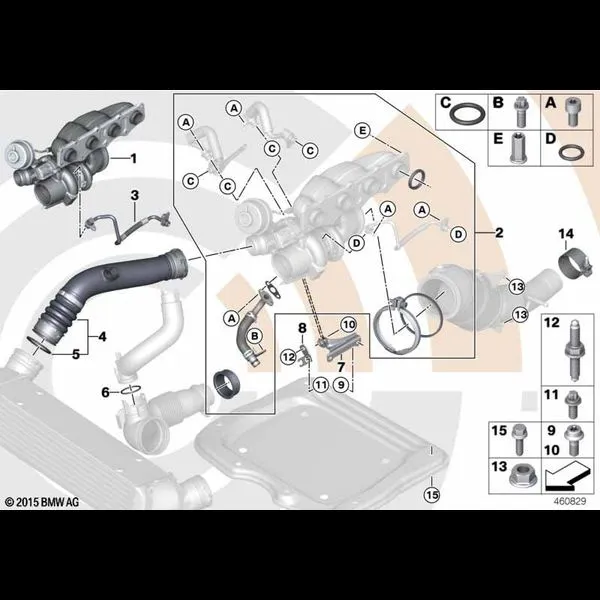 C B A
E D
1
3
A
A
C
C
C
C
E
A
A
D
D
2
14
13
13
4
5
6
A
B
8
10
12
7
11
9
12
11
15
9
10
13
15
© 2015 BMW AG
460829