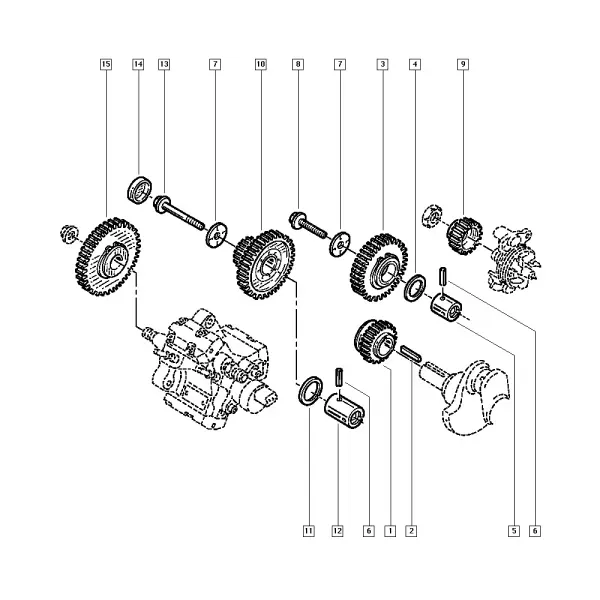 15
14
13
7
10
8
7
3
4
9

11
12
6
1
2
5
6