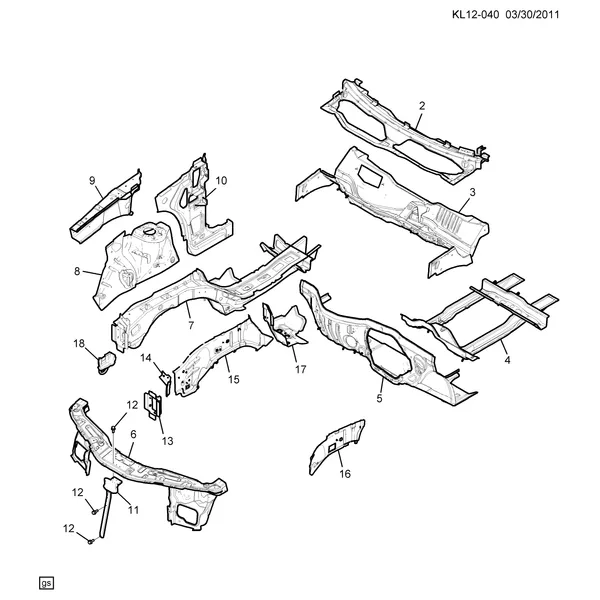 KL12-040 03/30/2011

2
9
10
3
8
7
4
18
14
15
17
5
12
13
6
16
12
11
12
gs