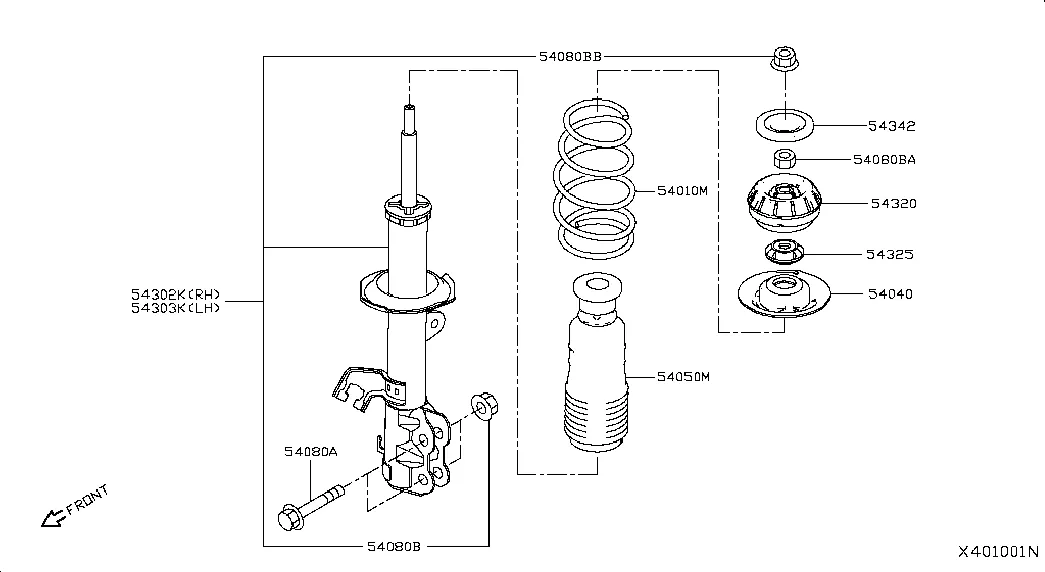 54080BB
54342
54080BA
54010M
54320
54325
54302K(RH)
54303K(LH)
54040
54050M
54080A
FRONT
54080B
X401001N