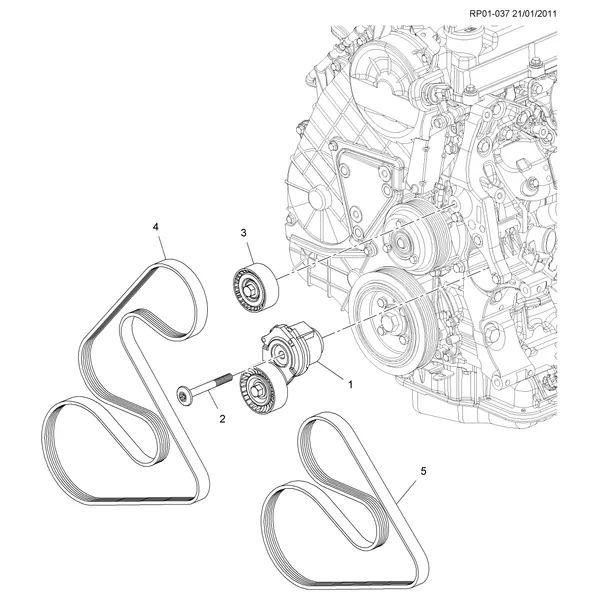 RP01-037 21/01/2011

4

3

1

2

5