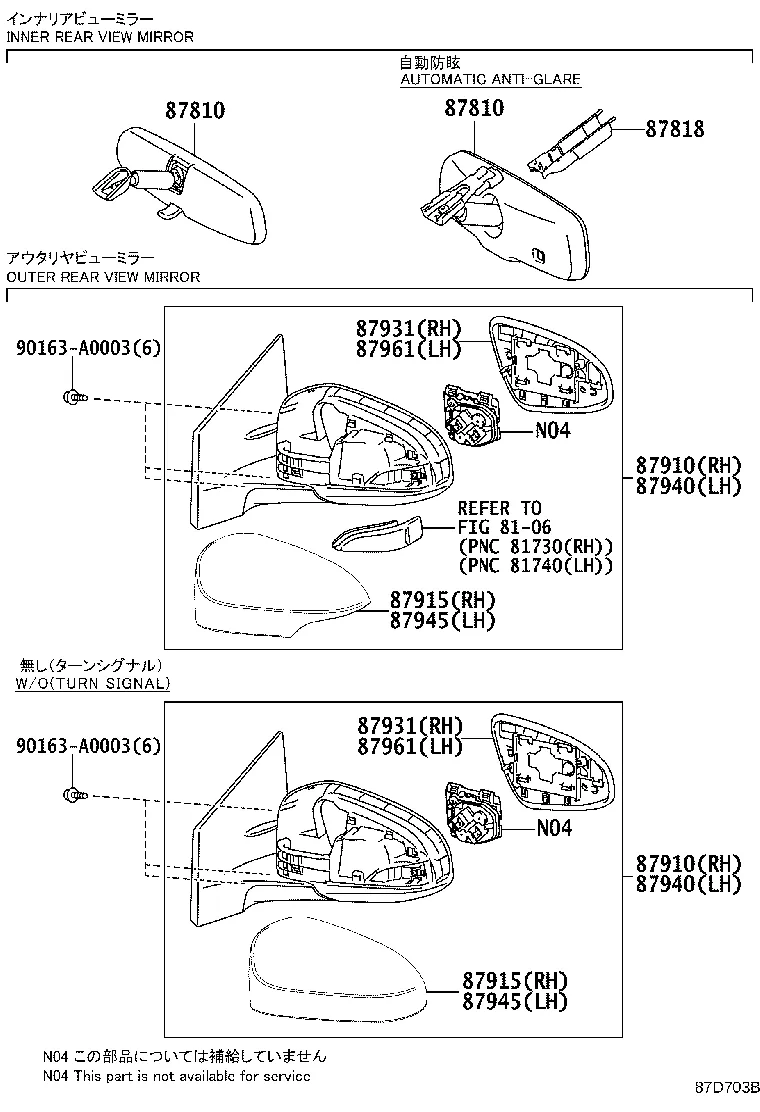 インナリアビューミラー
INNER REAR VIEW MIRROR

自動防眩
AUTOMATIC ANTI-GLARE

87810

87810

87818

アウタリヤビューミラー
OUTER REAR VIEW MIRROR

90163-A0003(6)

87931(RH)
87961(LH)

N04

87910(RH)
87940(LH)

REFER TO
FIG 81-06
(PNC 81730(RH))
(PNC 81740(LH))

87915(RH)
87945(LH)

無し(ターンシグナル)
W/O(TURN SIGNAL)

90163-A0003(6)

87931(RH)
87961(LH)

N04

87910(RH)
87940(LH)

87915(RH)
87945(LH)

N04 この部品については補給していません
N04 This part is not available for service

87D703B