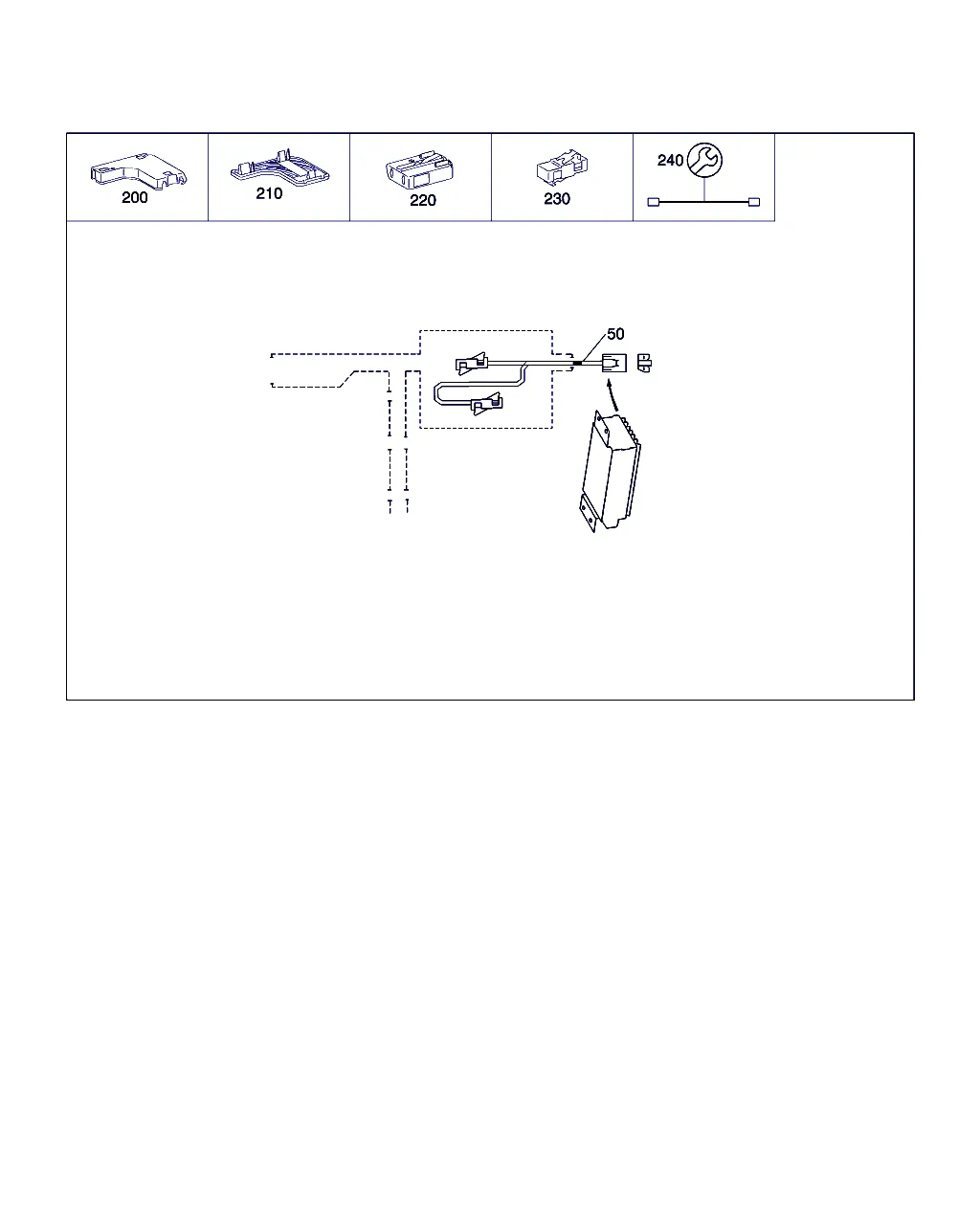 200

210

220

230

240

50