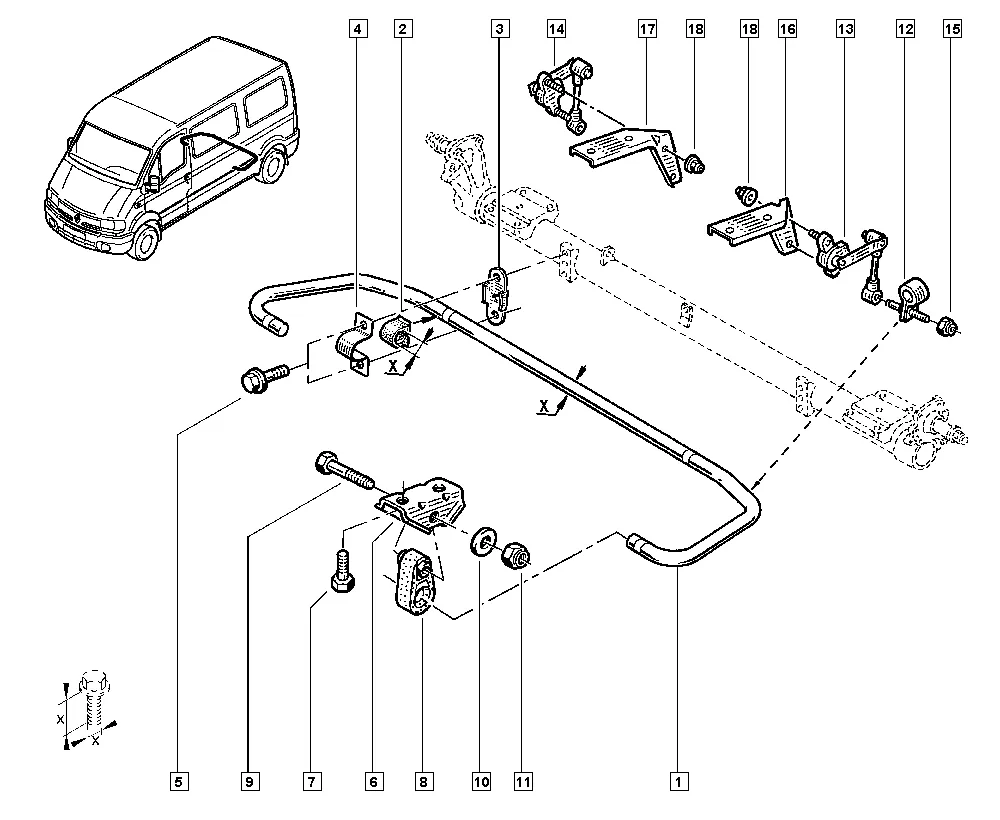 4
2
3
14
17
18
18
16
13
12
15
X
X
X
X
5
9
7
6
8
10
11
1