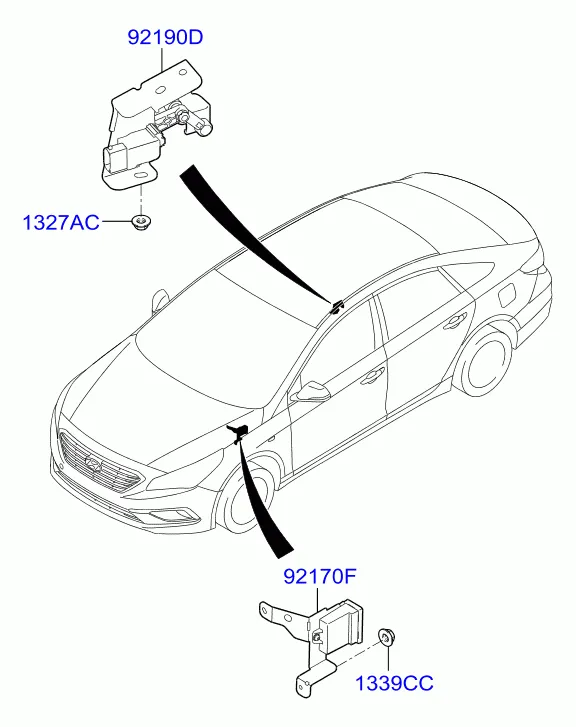 92190D

1327AC

92170F

1339CC