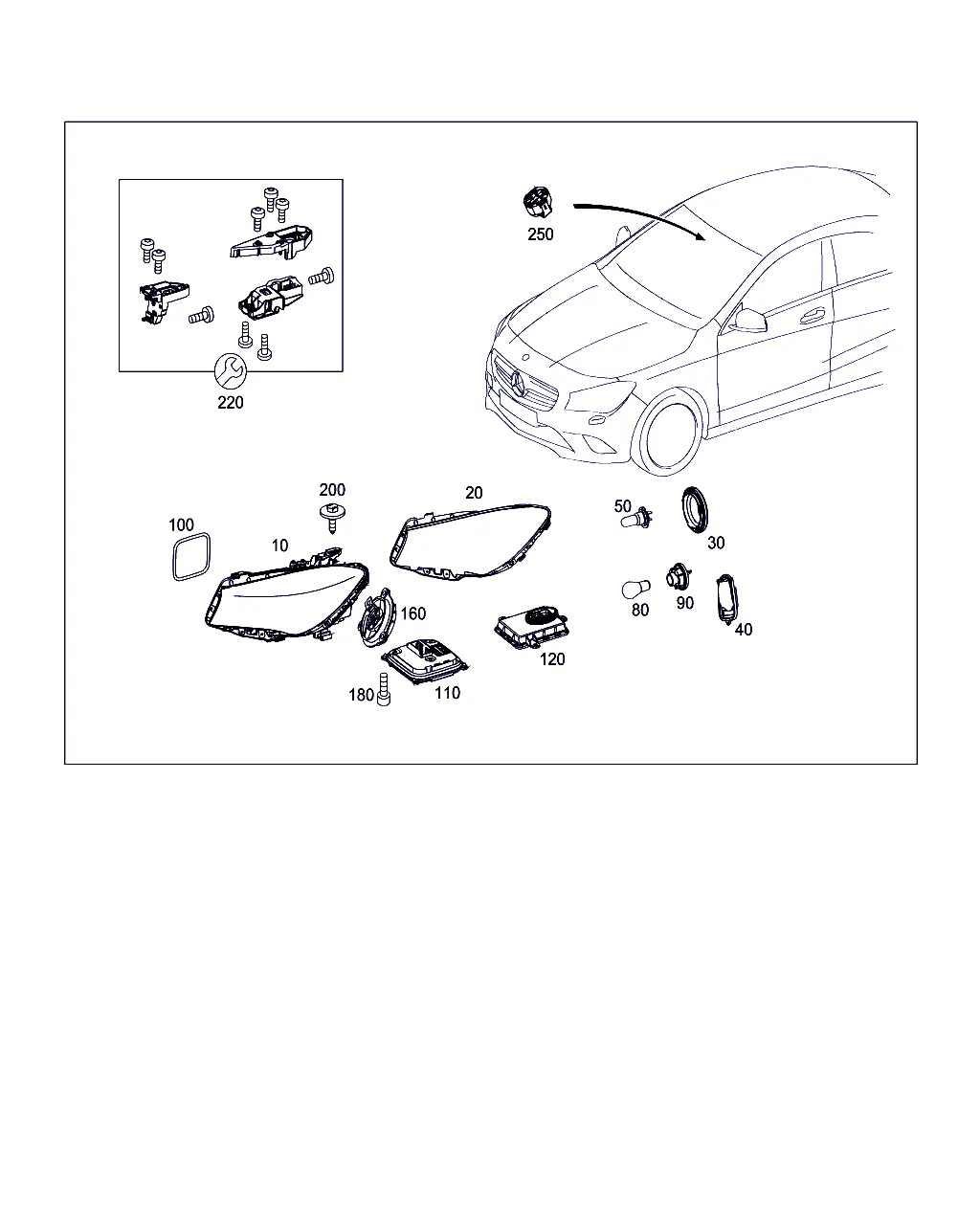 250

220

200

20

100

10

50

30

160

80

90

40

120

180

110