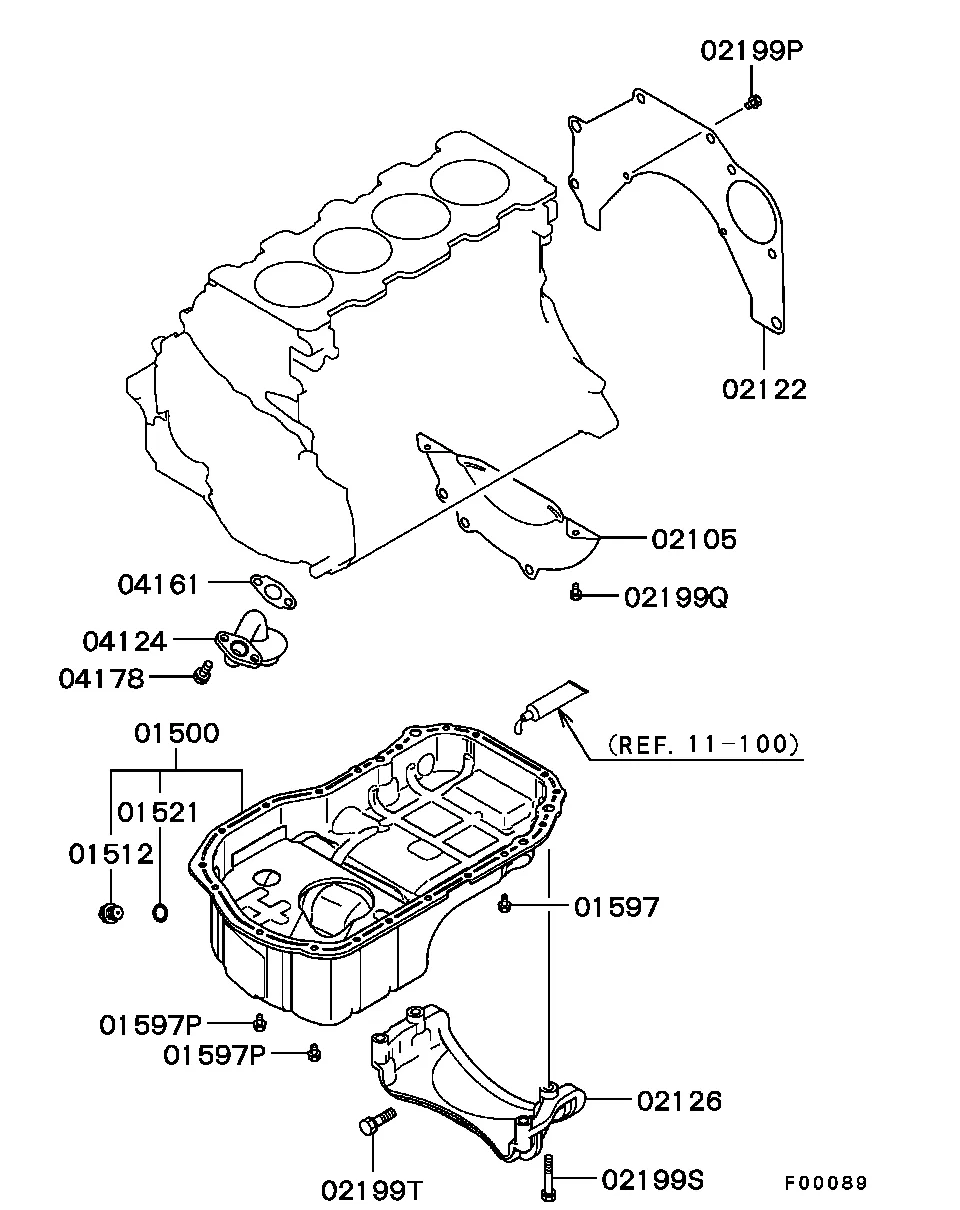 02199P
02122
02105
02199Q
04161
04124
04178
(REF. 11-100)
01500
01521
01512
01597
01597P
01597P
02126
02199T
02199S
F00089