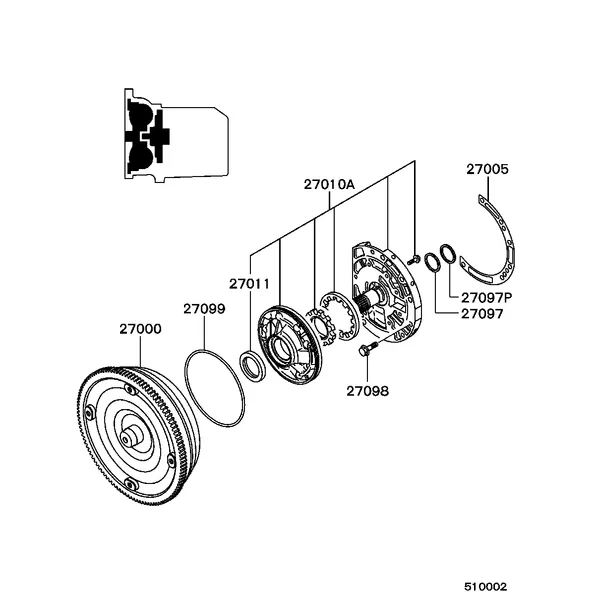 27005

27010A

27011

27099

27000

27097P

27097

27098

510002