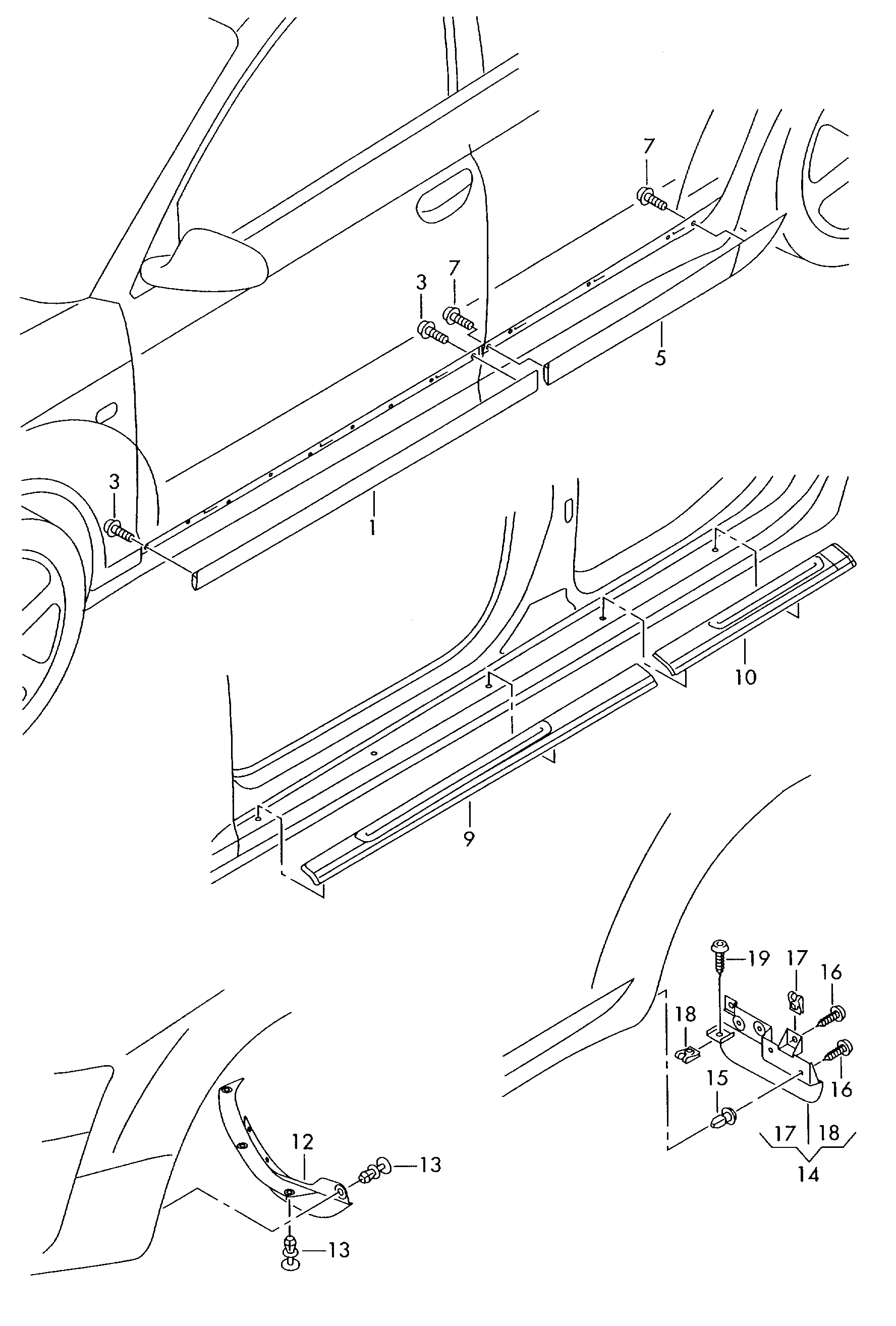 7
3
7
5
3
1
10
9
19
17
16
18
16
15
17
18
14
12
13
13