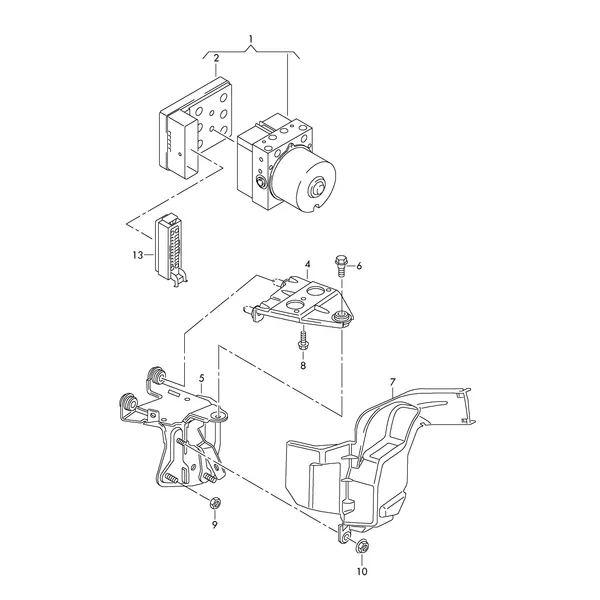 1
2
13
4
6
8
5
7
9
10