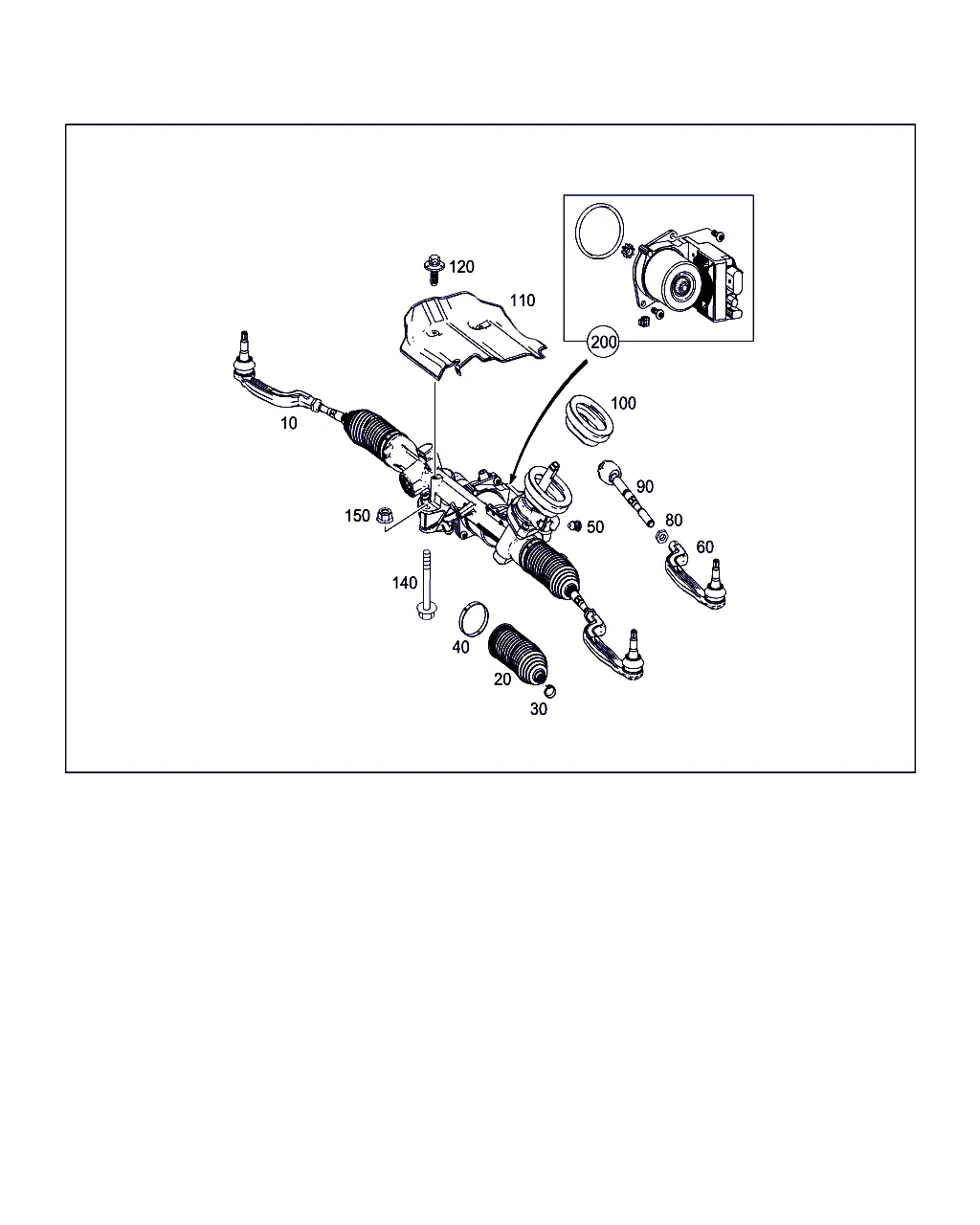 120
110
200
100
10
90
150
50
80
60
140
40
20
30