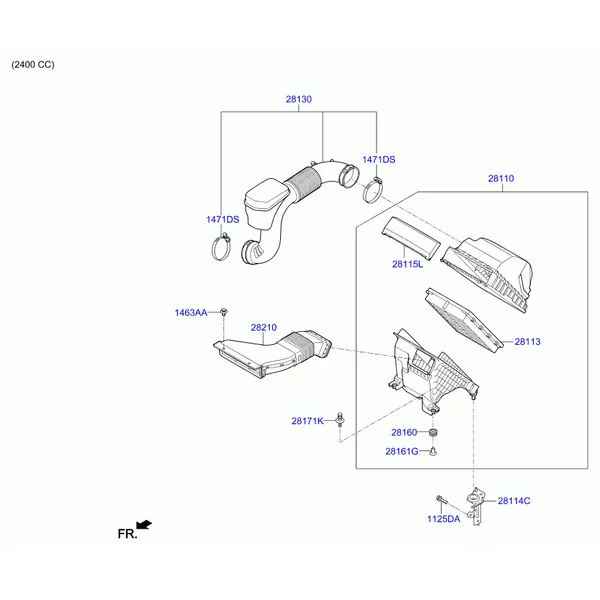 (2400 CC)

28130

1471DS

28110

1471DS

28115L

1463AA

28210

28113

28171K

28160

28161G

28114C

1125DA

FR.