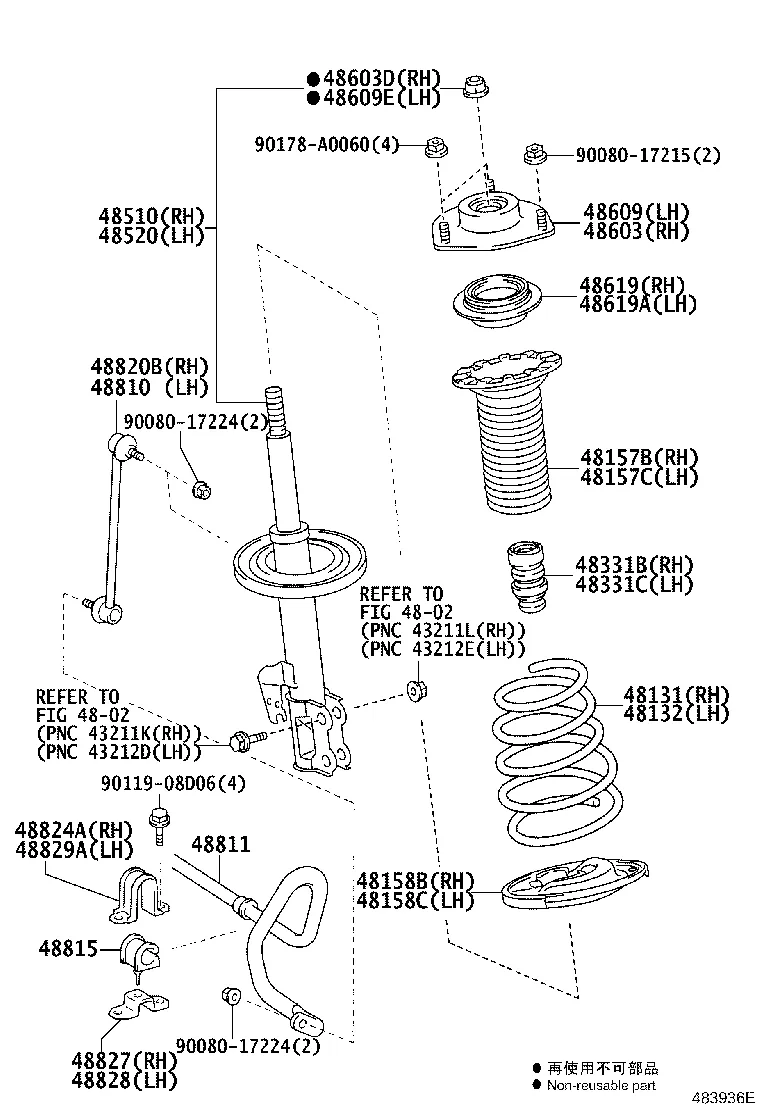 ●48603D(RH)
●48609E(LH)
90178-A0060(4)
90080-17215(2)
48510(RH)
48520(LH)
48609(LH)
48603(RH)
48619(RH)
48619A(LH)
48820B(RH)
48810 (LH)
90080-17224(2)
48157B(RH)
48157C(LH)
48331B(RH)
48331C(LH)
REFER TO
FIG 48-02
(PNC 43211L(RH))
(PNC 43212E(LH))
REFER TO
FIG 48-02
(PNC 43211K(RH))
(PNC 43212D(LH))
48131(RH)
48132(LH)
90119-08D06(4)
48824A(RH)
48829A(LH)
48811
48158B(RH)
48158C(LH)
48815
90080-17224(2)
48827(RH)
48828(LH)
● 再使用不可部品
● Non-reusable part
483936E