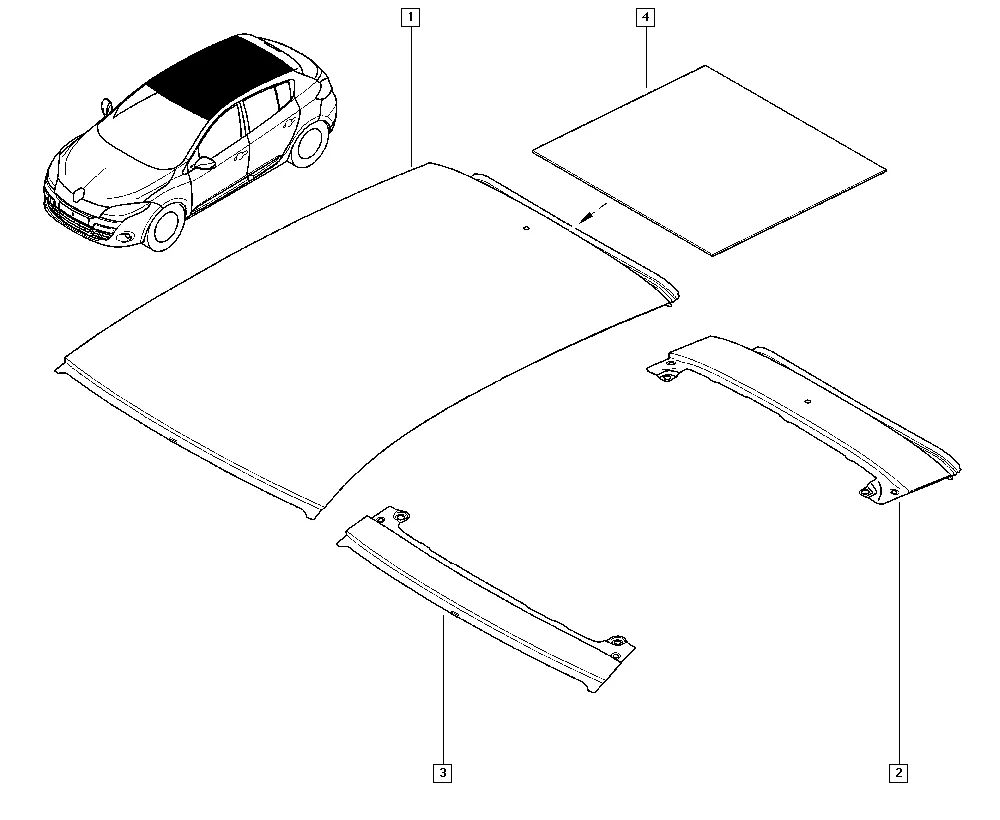 1
4
3
2