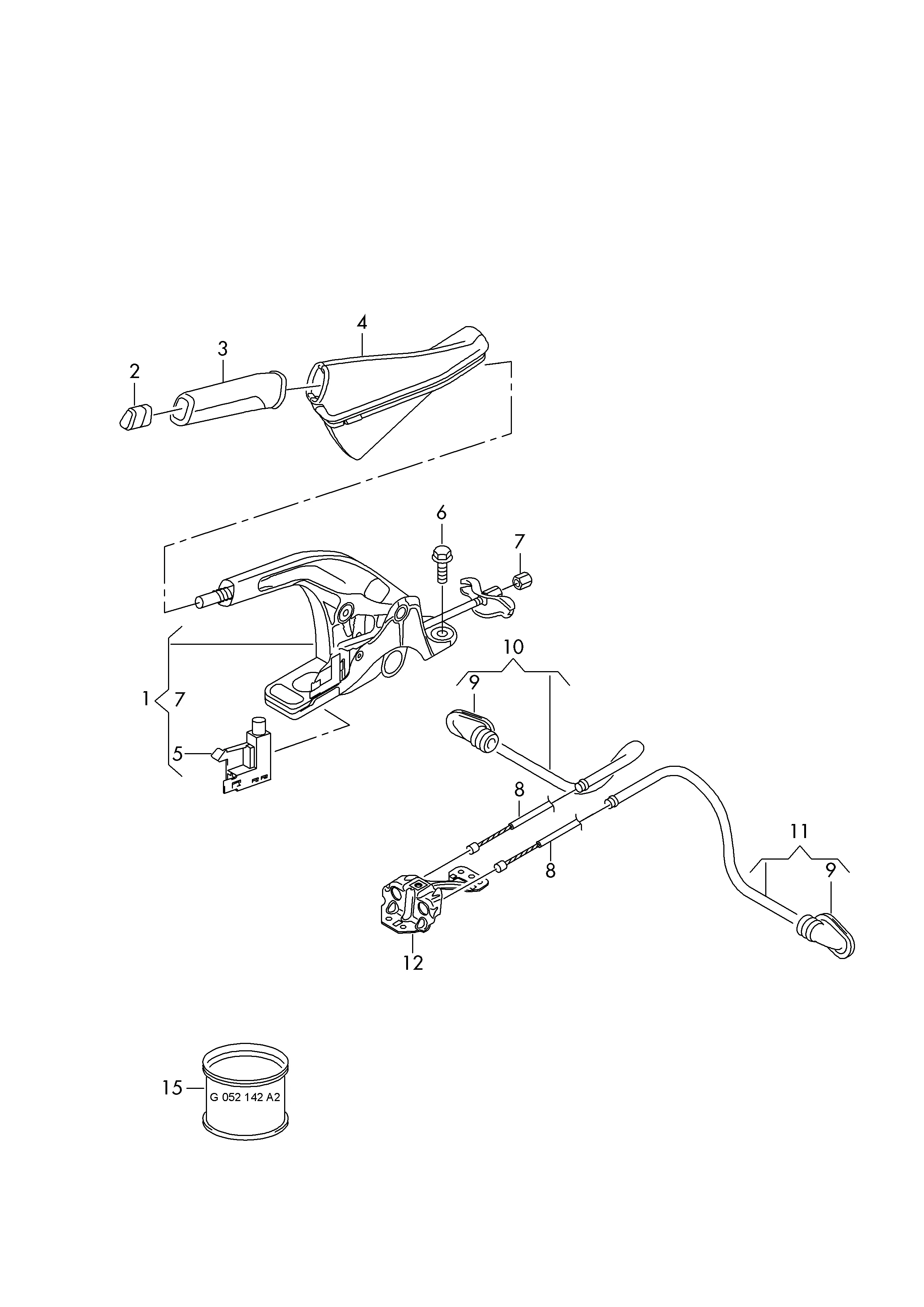 4
3
2
6
7
10
9
1
7
5
8
8
11
9
12
15
G 052 142 A2