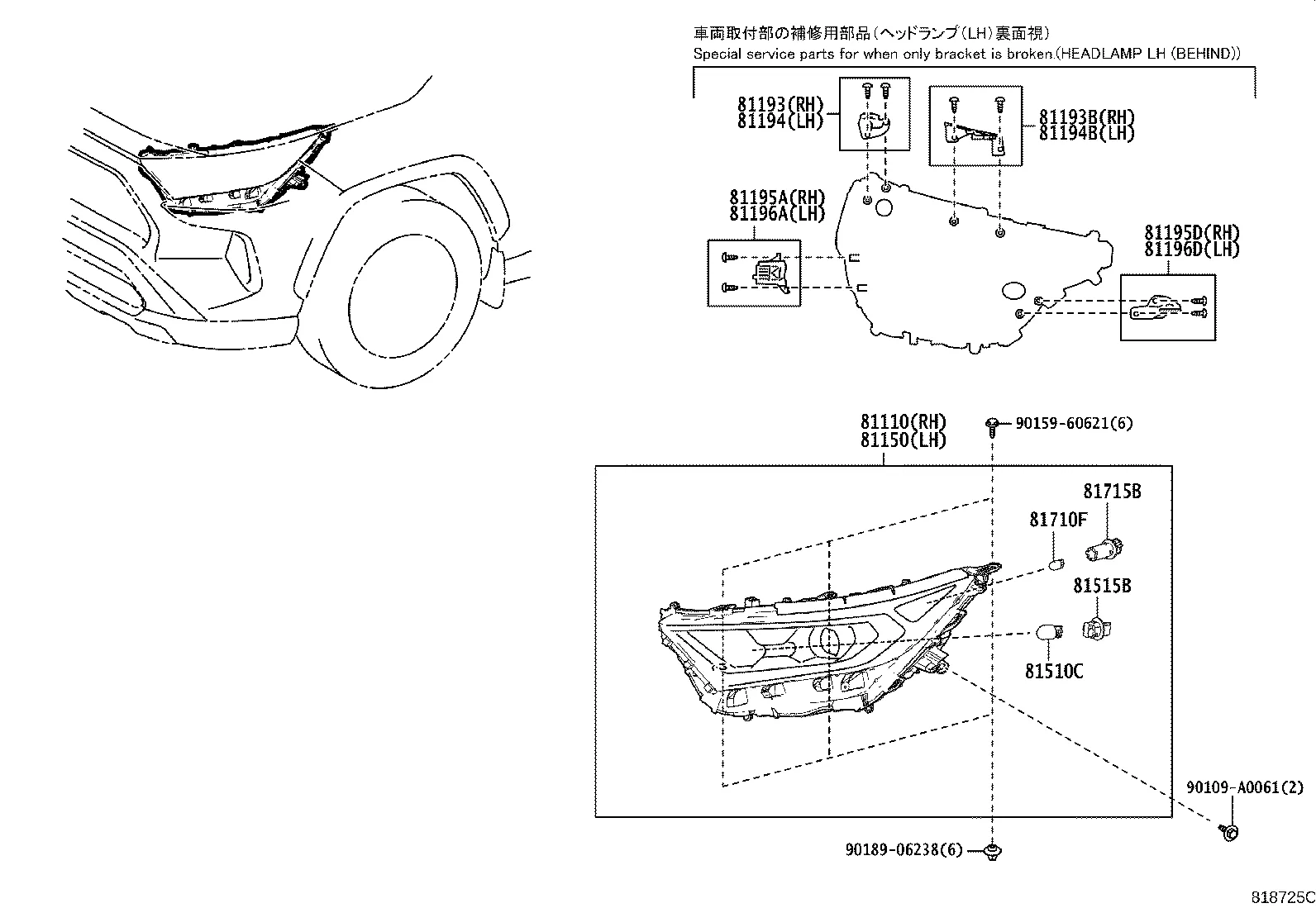 車両取付部の補修用部品（ヘッドランプ（LH）裏面視）
Special service parts for when only bracket is broken（HEADLAMP LH (BEHIND)）

81193(RH)
81194(LH)

81193B(RH)
81194B(LH)

81195A(RH)
81196A(LH)

81195D(RH)
81196D(LH)

81110(RH)
81150(LH)

90159-60621(6)

81715B

81710F

81515B

81510C

90109-A0061(2)

90189-06238(6)

818725C