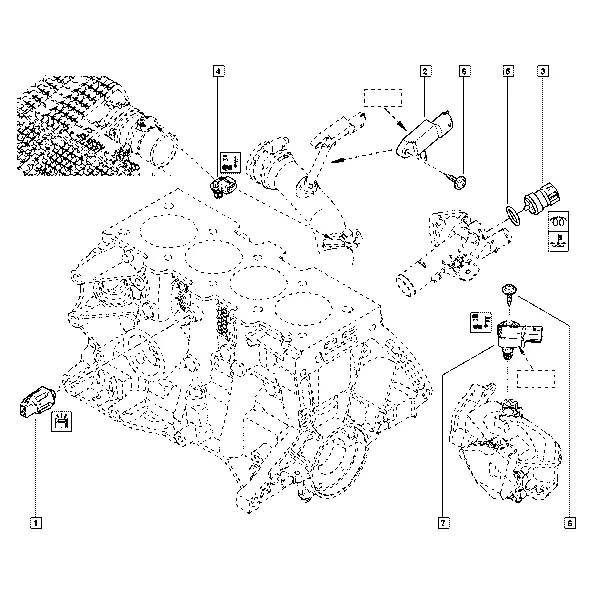 4
2
6
5
3
1
7
6