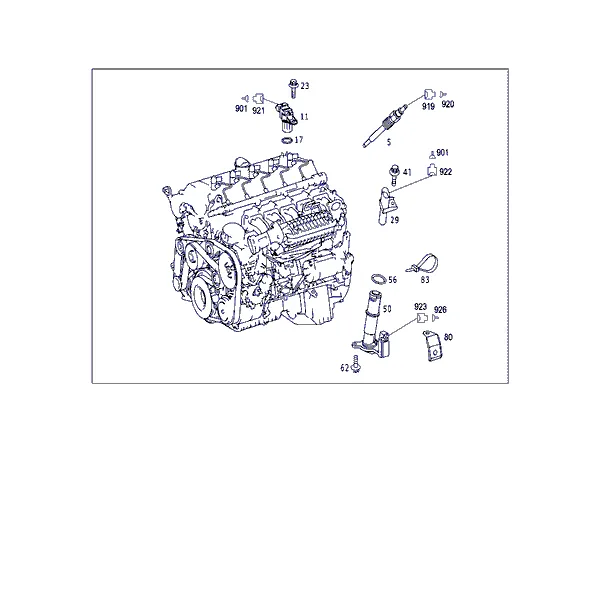 23
901 921
11
17
919 920
5
901
41 922
29
56
83
50
923 926
80
62