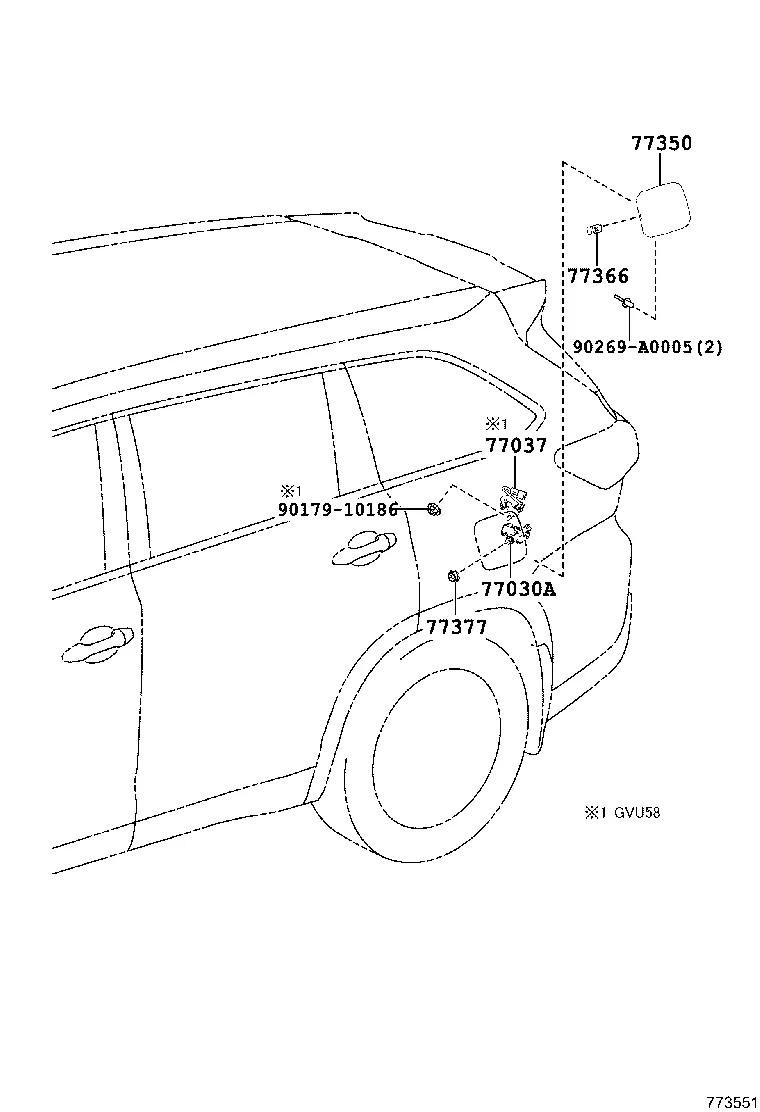 77350

77366

90269-A0005(2)

※1
77037

※1
90179-10186

77030A

77377

※1 GVU58

773551