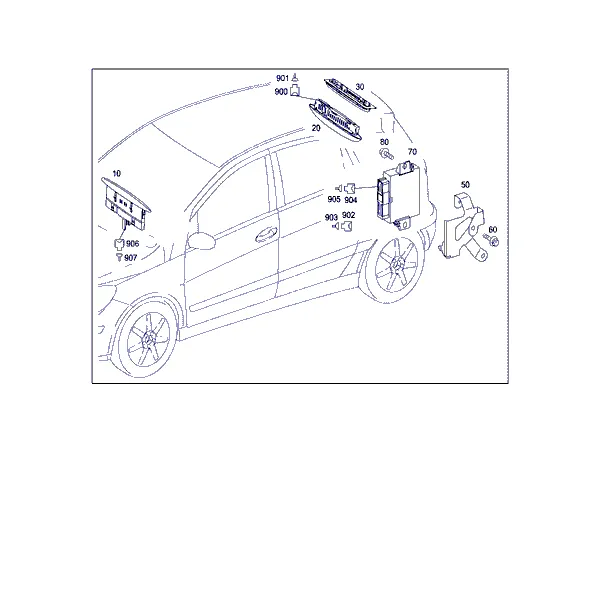 901
900
30
20
80
70
10
905
904
903
902
50
60
906
907