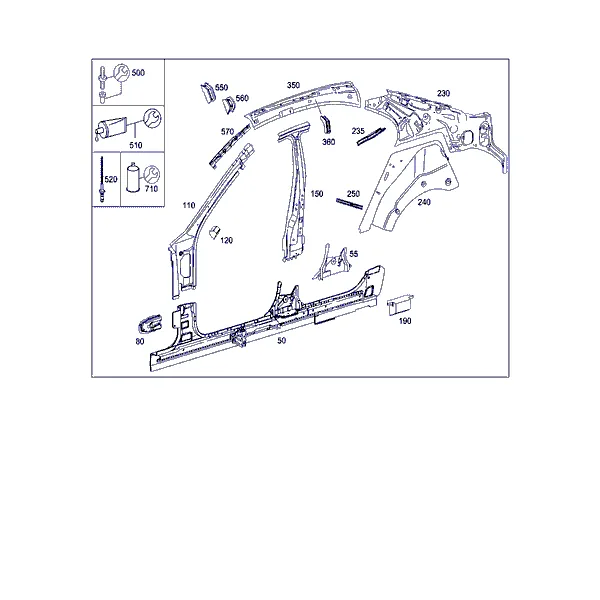 500
510
520
710
550
560
350
230
570
360
235
110
150
250
240
120
55
190
80
50