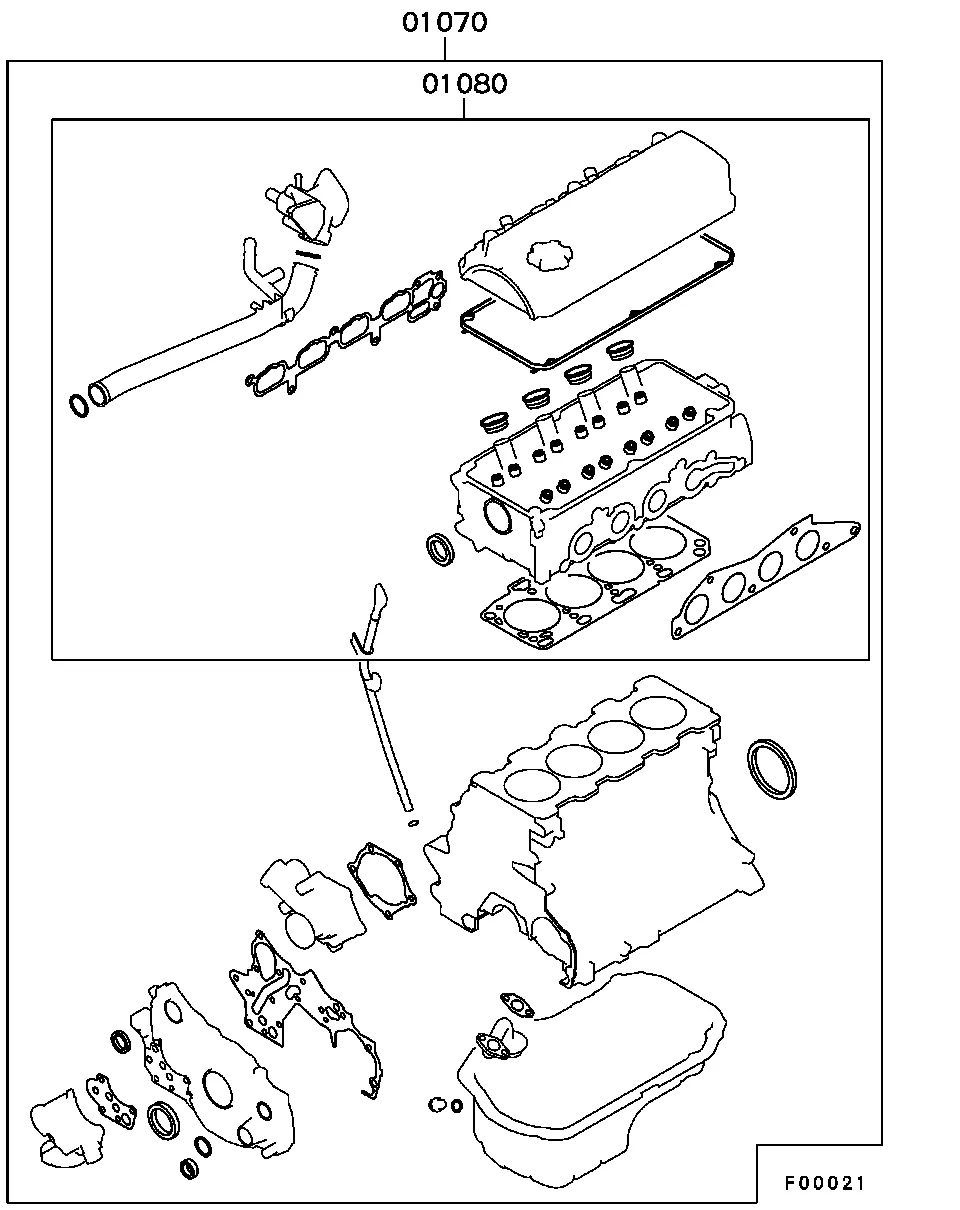 01070

01080

F00021