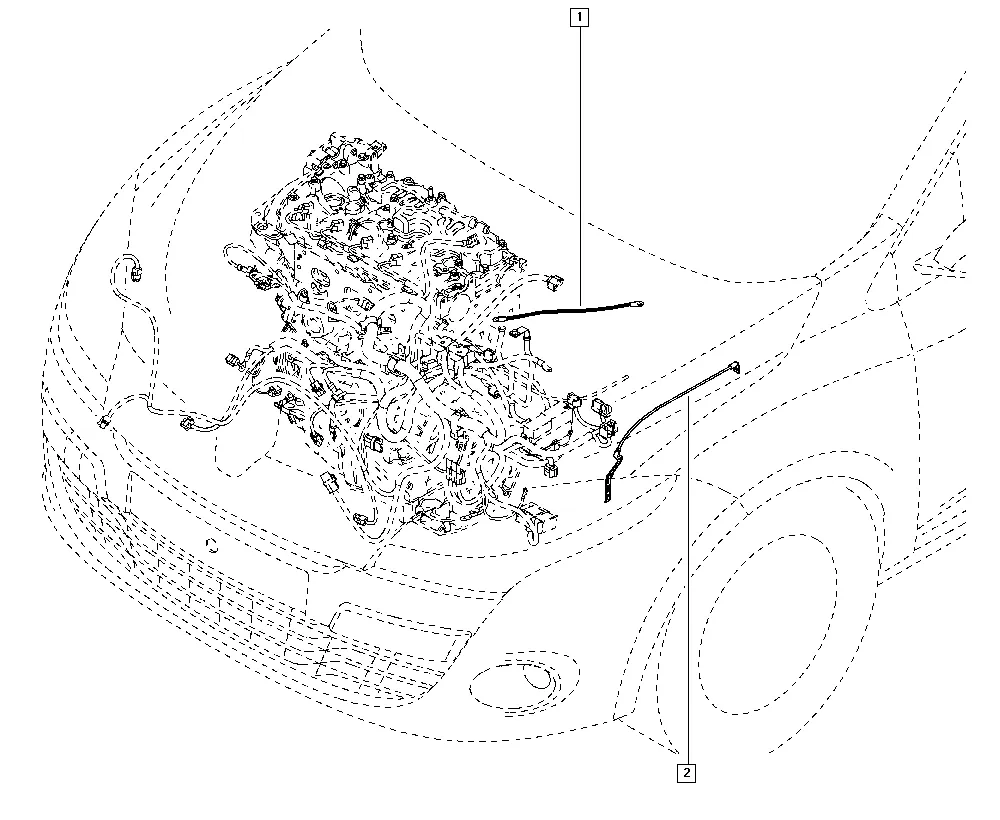 1

2