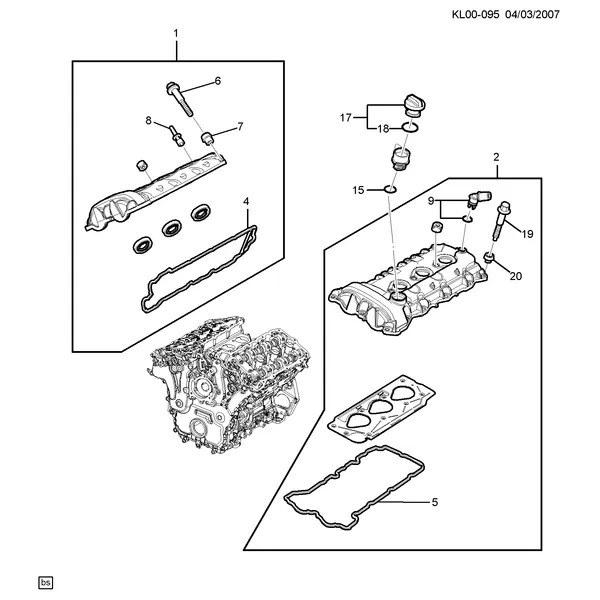 KL00-095 04/03/2007

1

6

8

7

4

17

18

2

15

9

19

20

5

bs