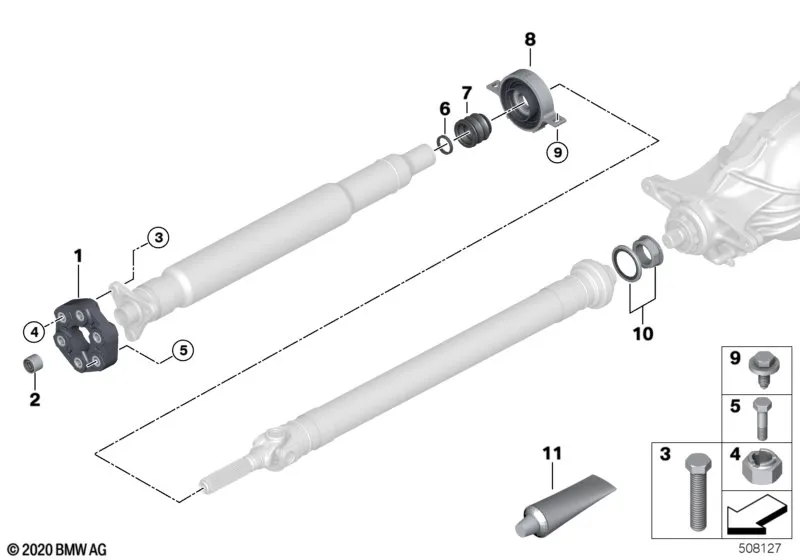 8
7
6
9
3
1
4
5
2
10
9
5
3
4
11
© 2020 BMW AG
508127