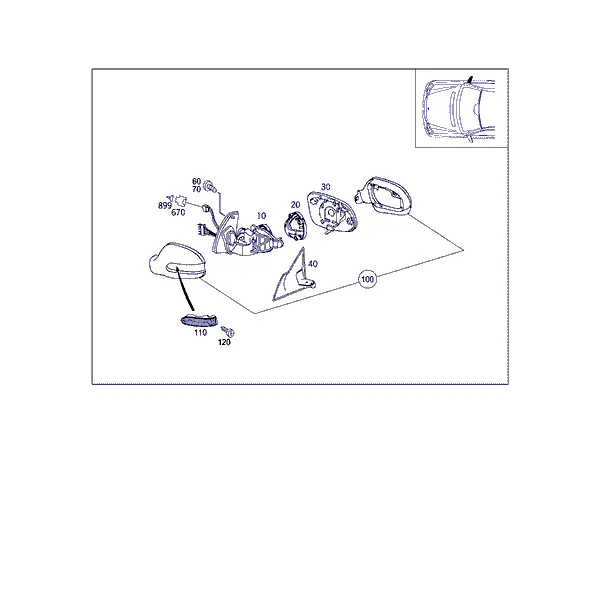 60
70
899
670
10
20
30
40
100
110
120