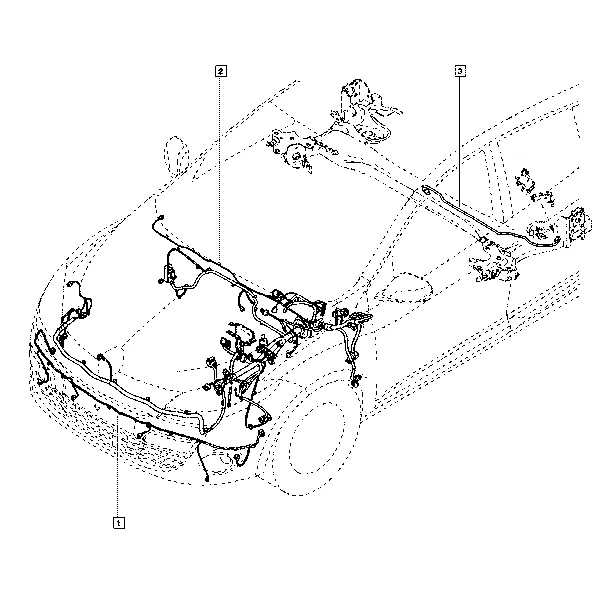 2
3
1