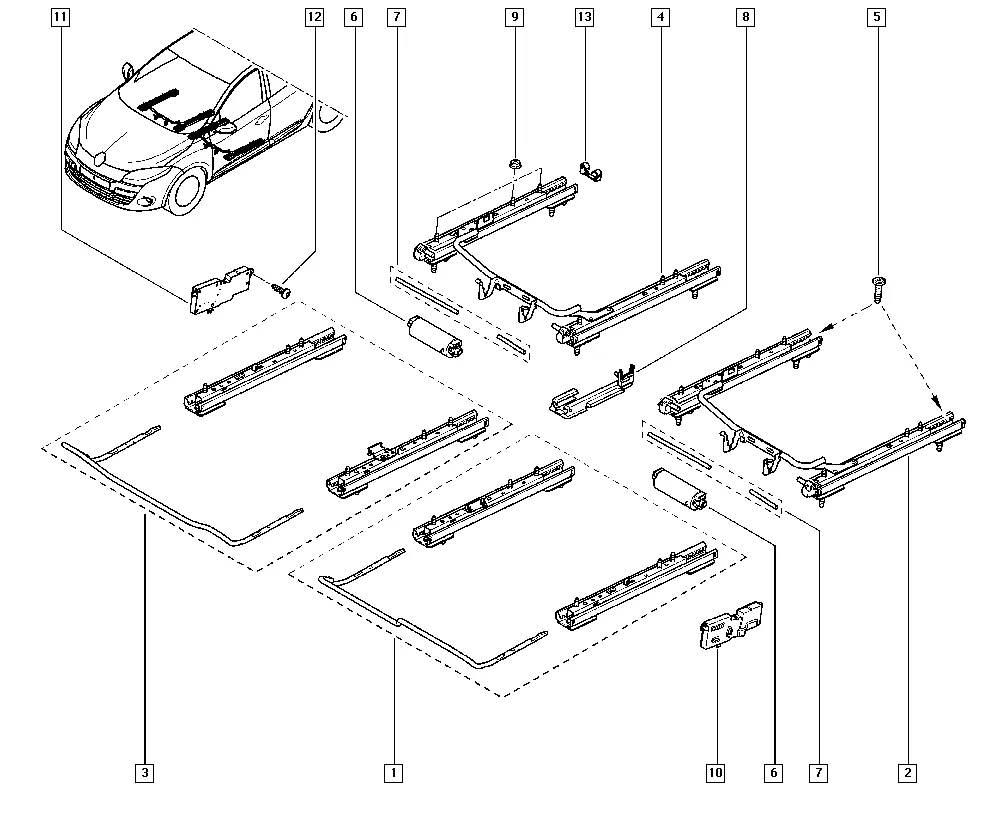 11
12
6
7
9
13
4
8
5
3
1
10
6
7
2