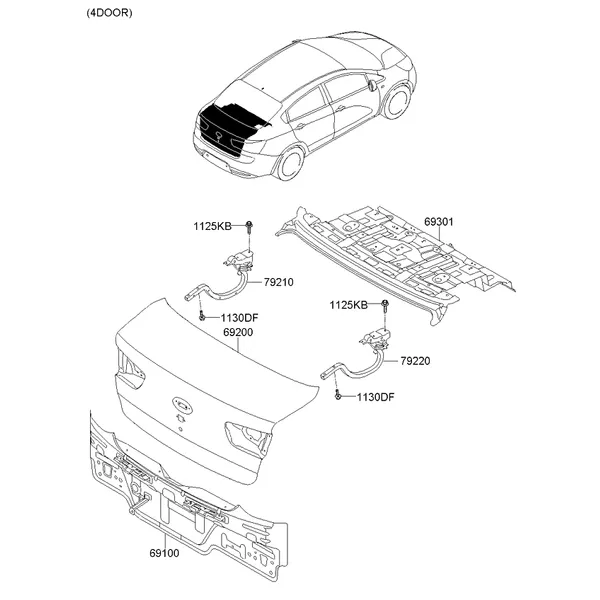 (4DOOR)

1125KB

69301

79210

1125KB

1130DF

69200

79220

1130DF

69100