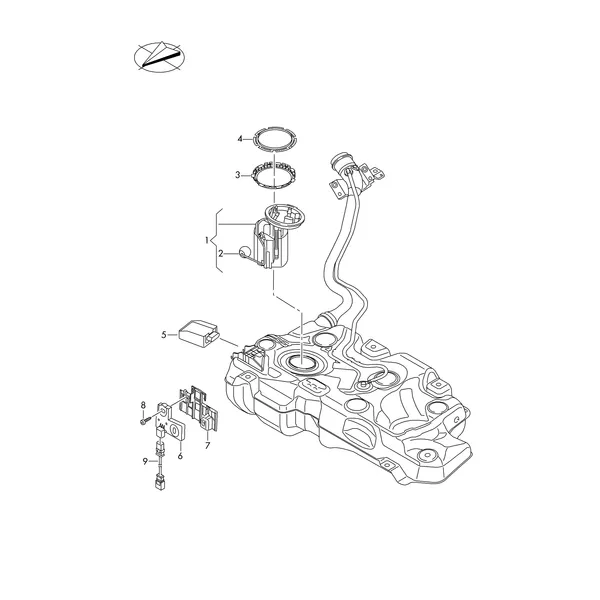 4
3
1
2
5
8
6
7
9