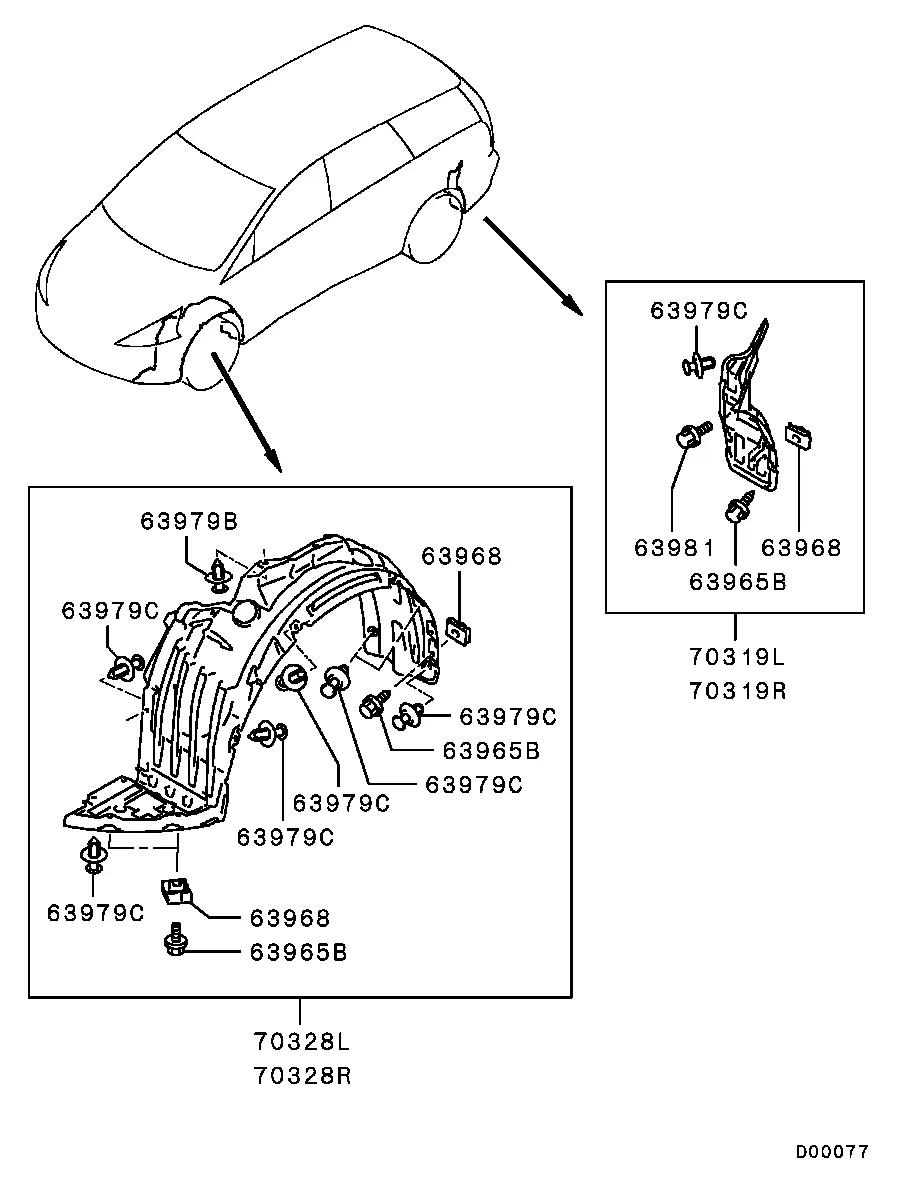 63979C

63981

63968

63965B

70319L
70319R

63979B

63968

63979C

63979C

63965B

63979C

63979C

63979C

63979C

63968

63965B

70328L
70328R

D00077