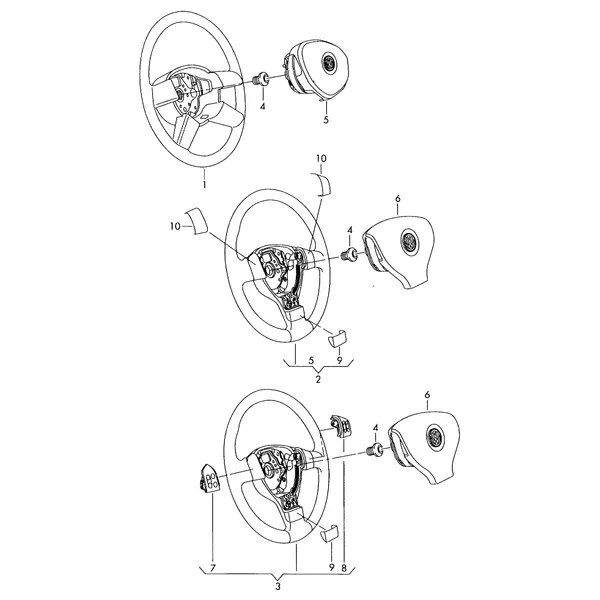 4
5
1
10
10
6
4
5
9
2
6
4
7
9
8
3