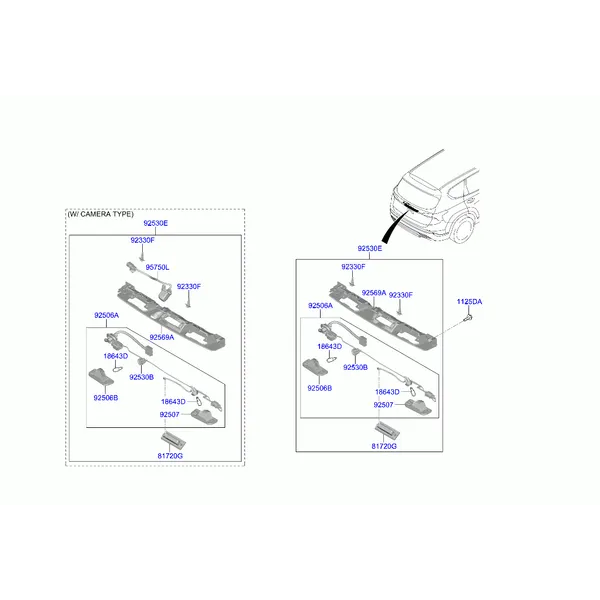 (W/ CAMERA TYPE)
92530E
92330F
95750L
92330F
92506A
92569A
18643D
92530B
92506B
18643D
92507
81720G

92530E
92330F
92569A
92330F
1125DA
92506A
18643D
92530B
92506B
18643D
92507
81720G