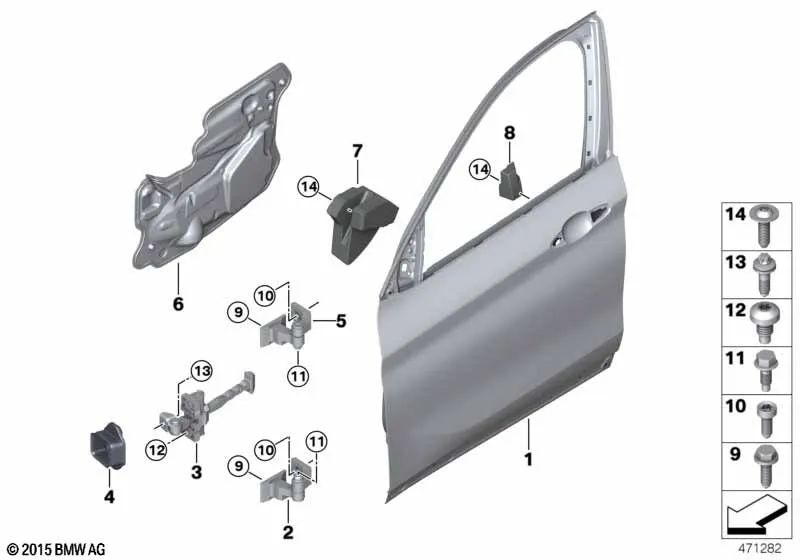 7
8
14
14
6
10
9
5
11
13
12
3
4
10
11
9
2
1
14
13
12
11
10
9
© 2015 BMW AG
471282