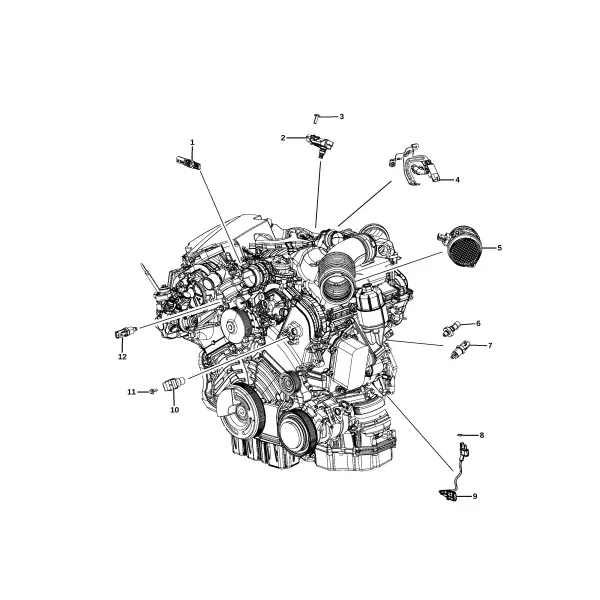 3
2
1
4
5
6
7
12
11
10
8
9