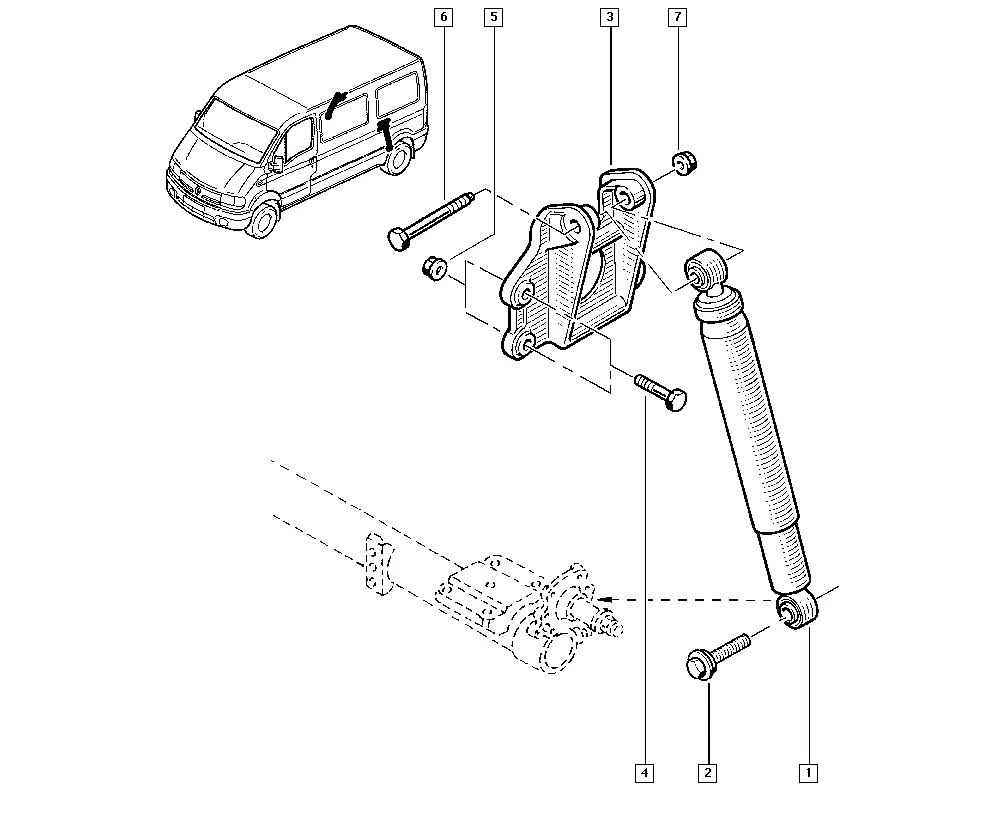 6
5
3
7
4
2
1