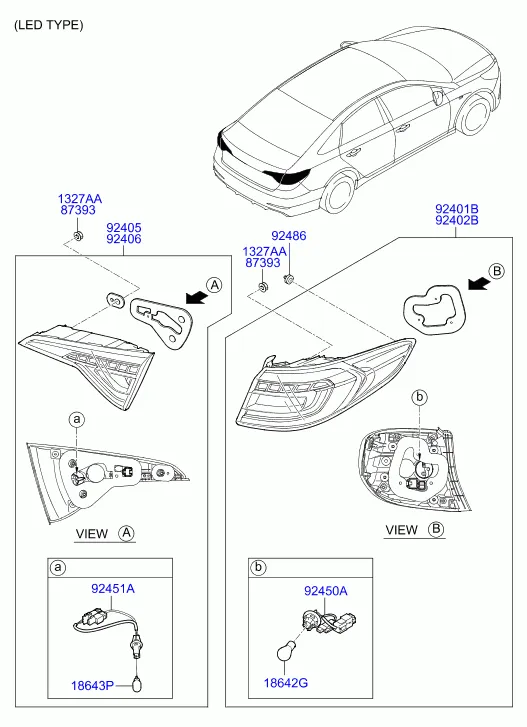 (LED TYPE)

1327AA
87393

92405
92406

A

a

VIEW A

a

92451A

18643P

92401B
92402B

92486

1327AA
87393

B

b

VIEW B

b

92450A

18642G