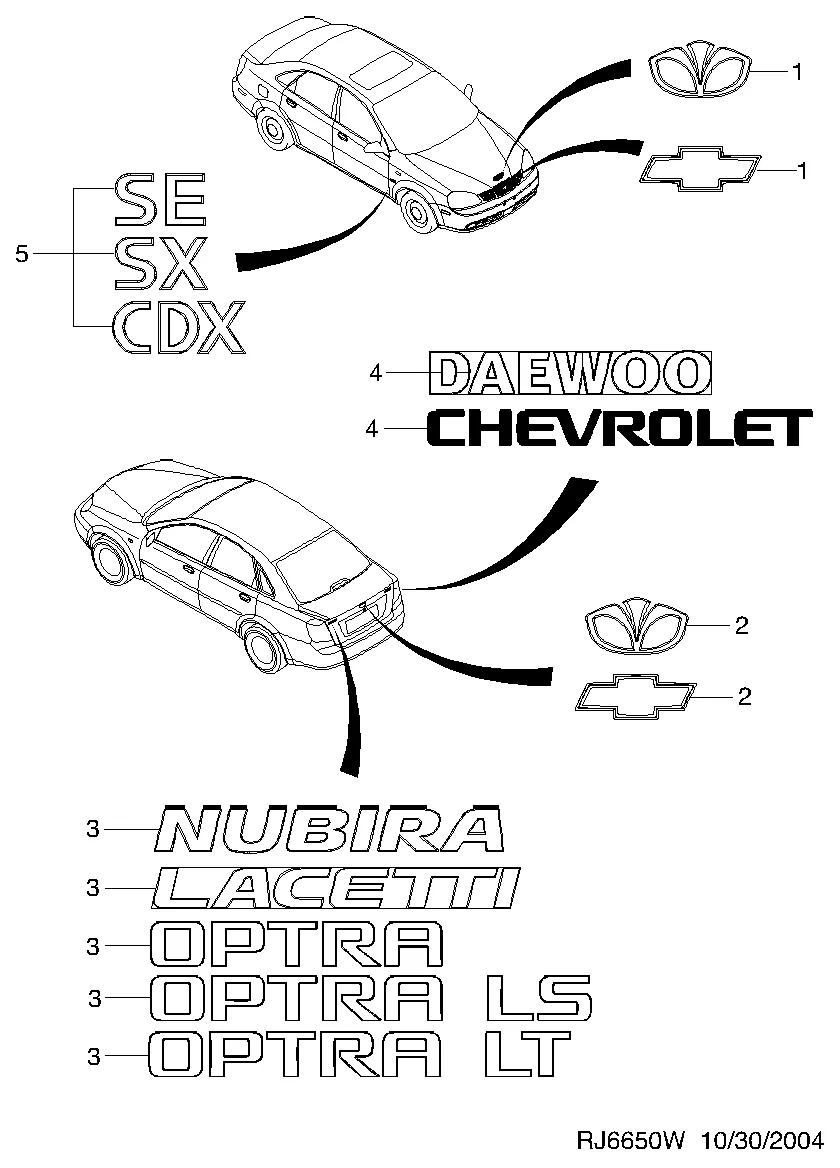 1

1

5
SE
SX
CDX

4 DAEWOO
4 CHEVROLET

2

2

3 NUBIRA
3 LACETTI
3 OPTRA
3 OPTRA LS
3 OPTRA LT

RJ6650W 10/30/2004