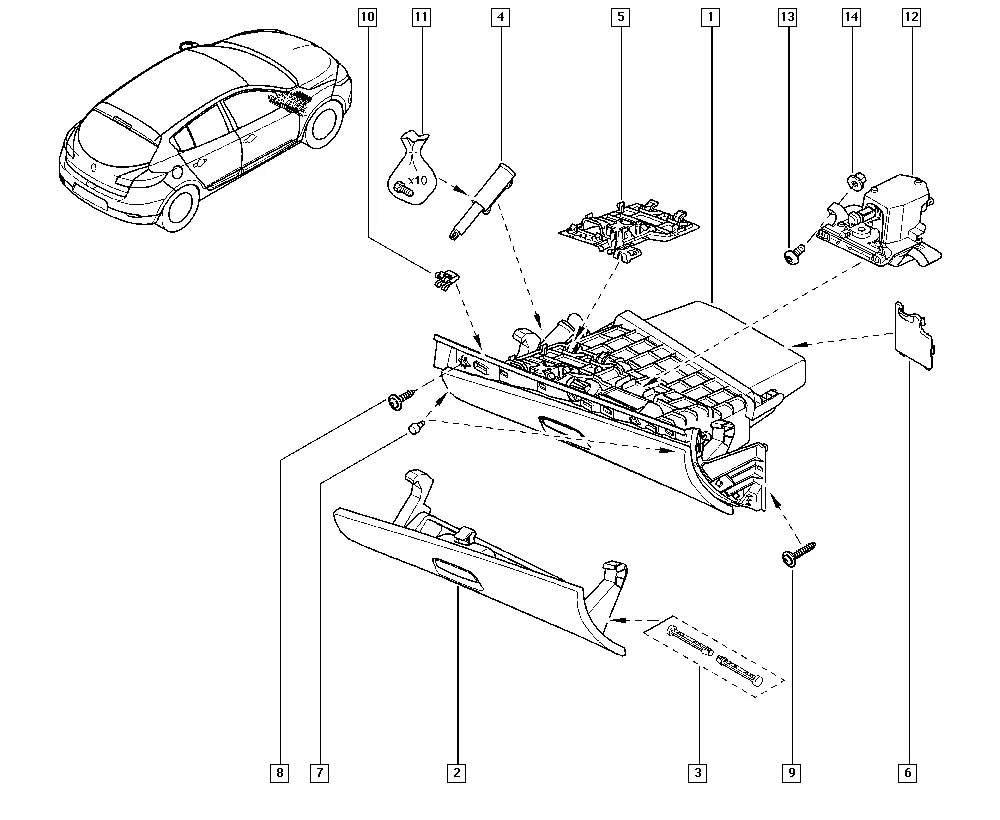 10
11
4
5
1
13
14
12
x10
8
7
2
3
9
6