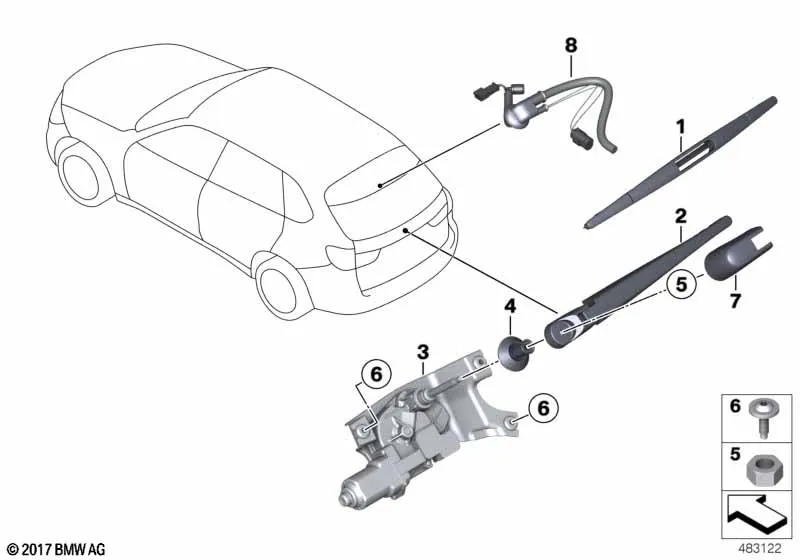 8
1
2
5
7
4
3
6
6
6
5
© 2017 BMW AG
483122