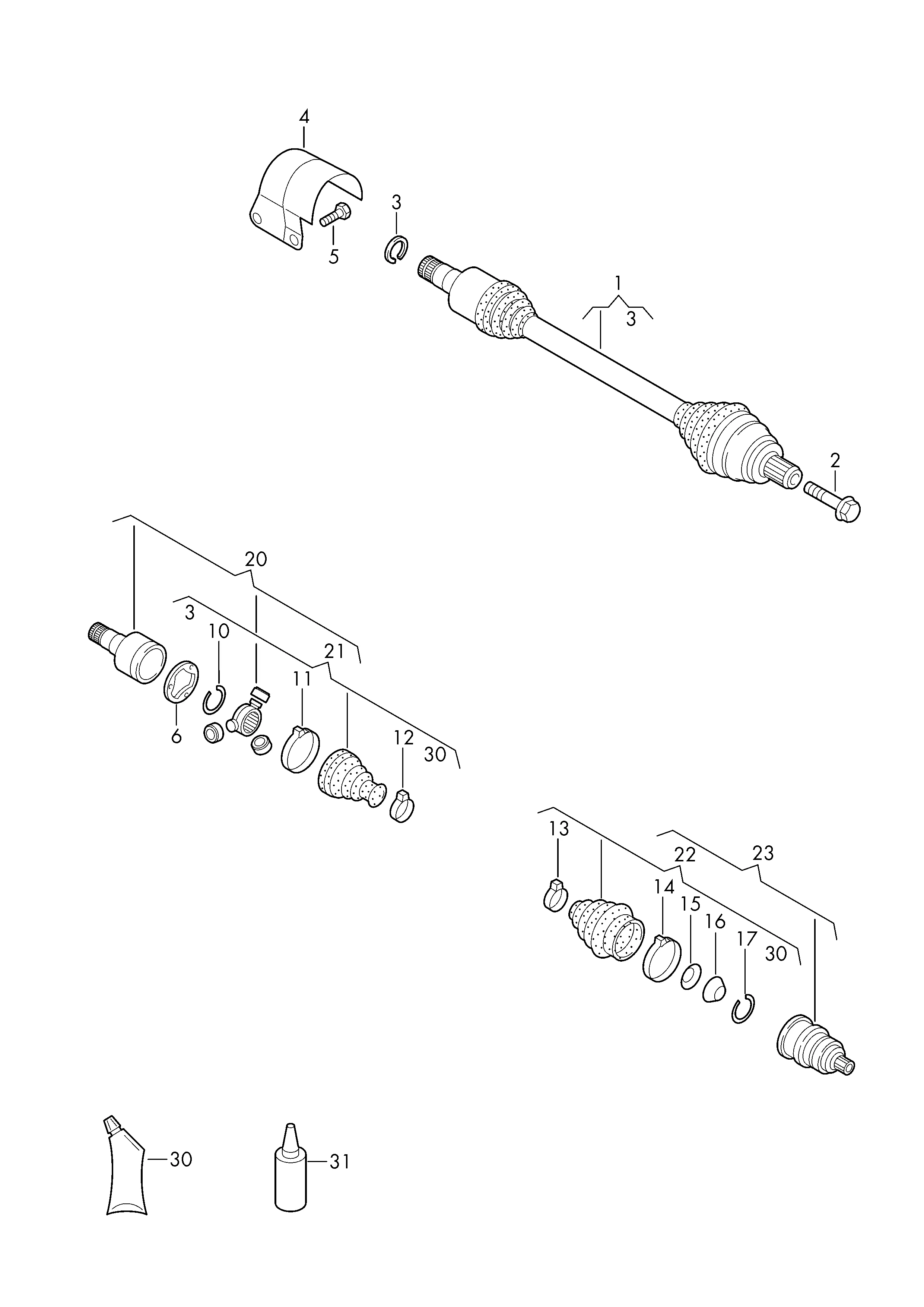 4
3
5
1
3
2
20
3
10
21
11
6
12
30
13
22
23
14
15
16
17
30
30
31