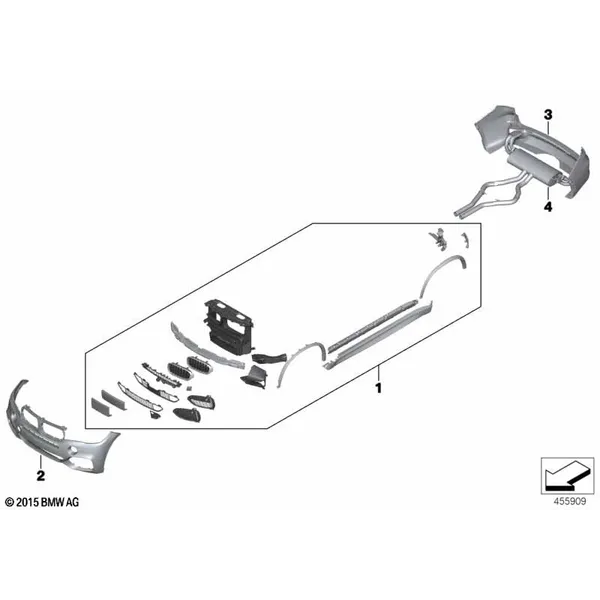 3

4

1

2

© 2015 BMW AG

455909