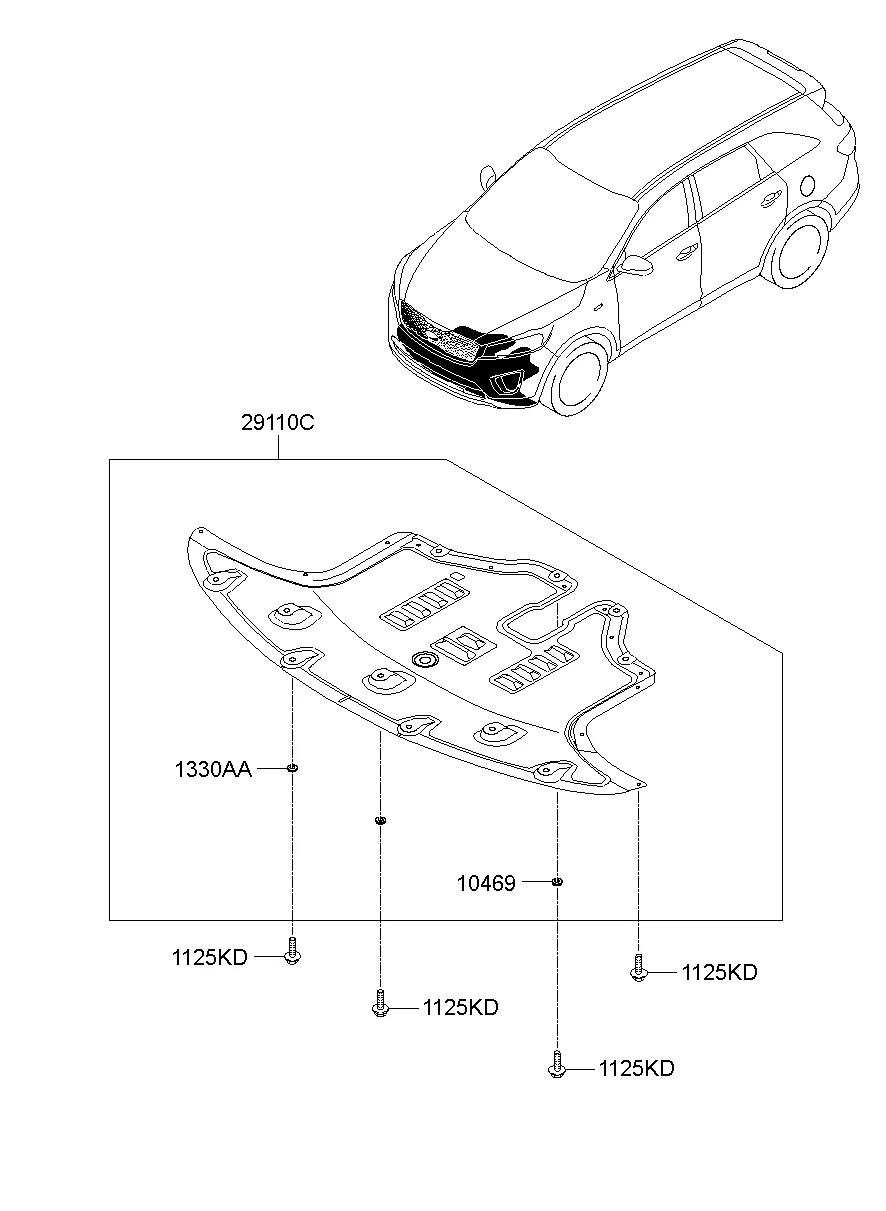 29110C

1330AA

10469

1125KD

1125KD

1125KD

1125KD