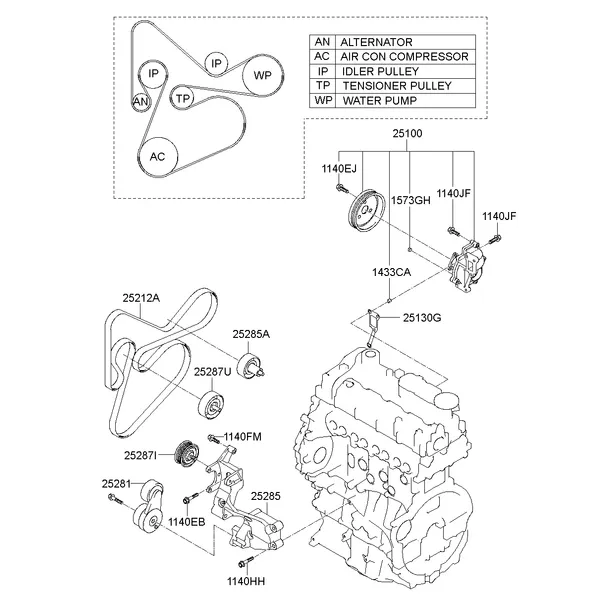 IP
IP
WP
AN
TP
AC

| AN | ALTERNATOR |
|---|---|
| AC | AIR CON COMPRESSOR |
| IP | IDLER PULLEY |
| TP | TENSIONER PULLEY |
| WP | WATER PUMP |

25100
1140EJ
1573GH
1140JF
1140JF
1433CA
25130G
25212A
25285A
25287U
1140FM
25287I
25281
25285
1140EB
1140HH