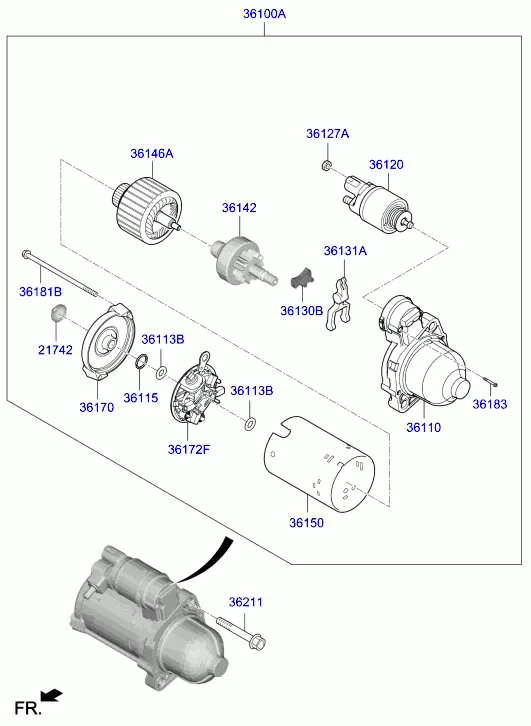 36100A

36127A

36146A

36120

36142

36131A

36181B

36130B

21742

36113B

36170

36115

36113B

36183

36110

36172F

36150

36211

FR.