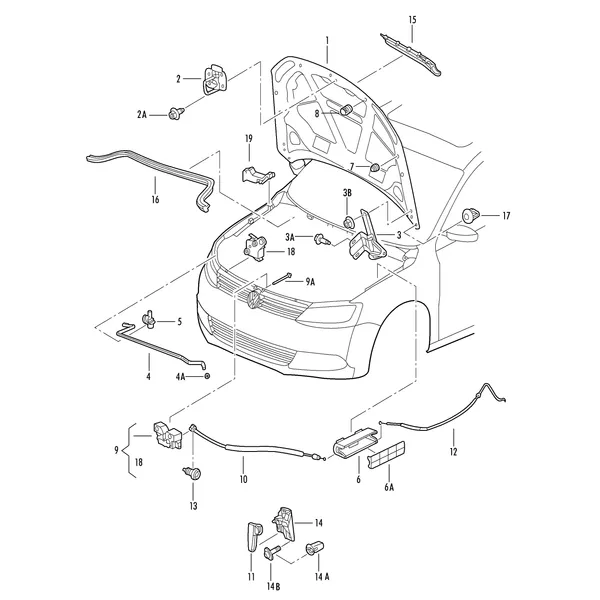 15
1
2
2A
8
19
7
16
3B
17
3A
3
18
9A
5
4
4A
9
18
10
12
6
6A
13
14
11
14B
14 A